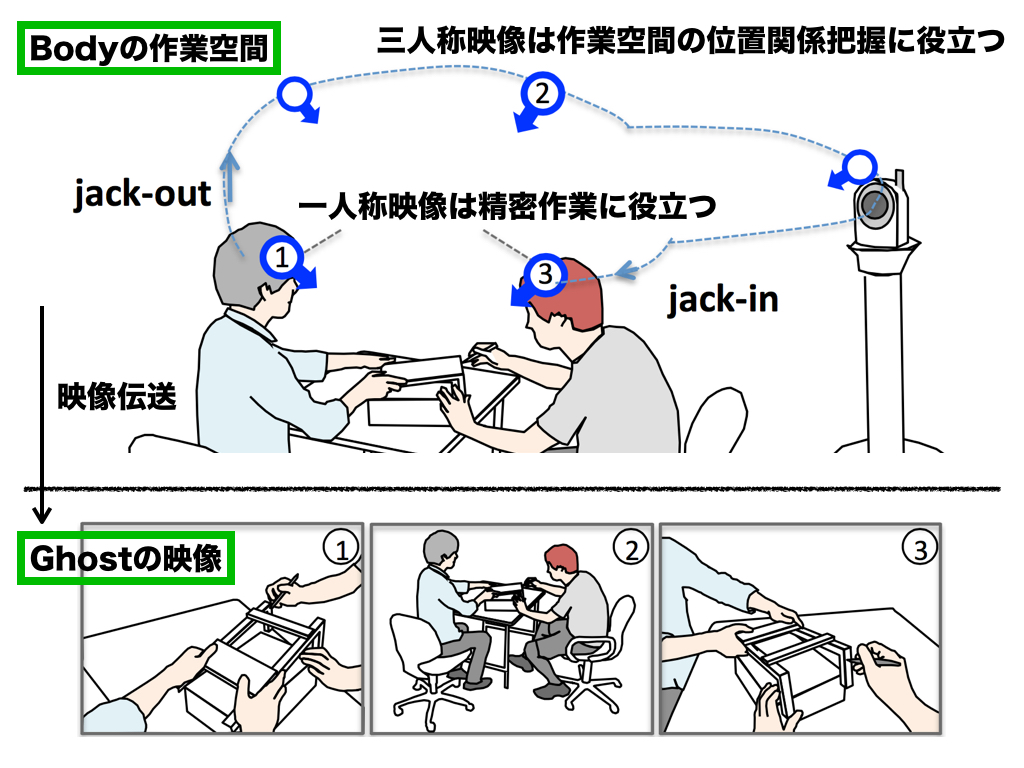 Bodyの作業空間

三人称映像は作業空間の位置関係把握に役立つ

2

jack-out

一人称映像は精密作業に役立つ

1

3

jack-in

映像伝送

Ghostの映像

1

2

3